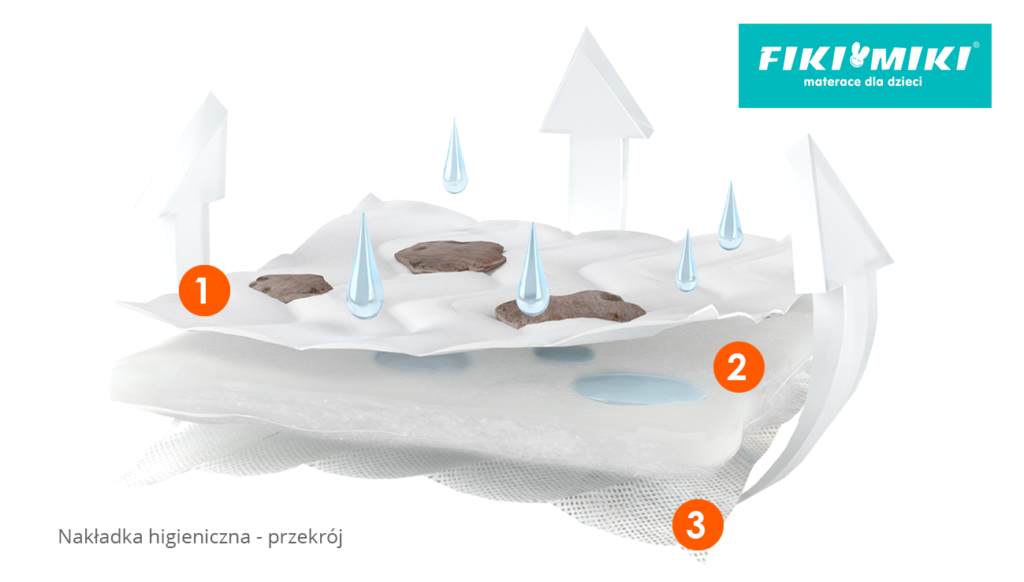 FIKI MIKI®
materace dla dzieci

1

2

3

Nakładka higieniczna - przekrój